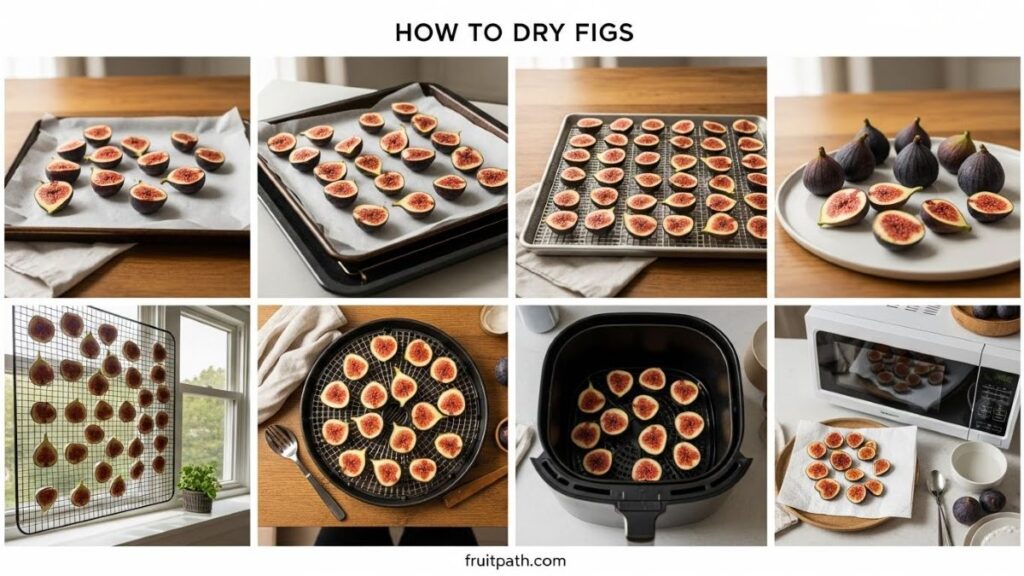 HOW TO DRY FIGS

fruitpath.com